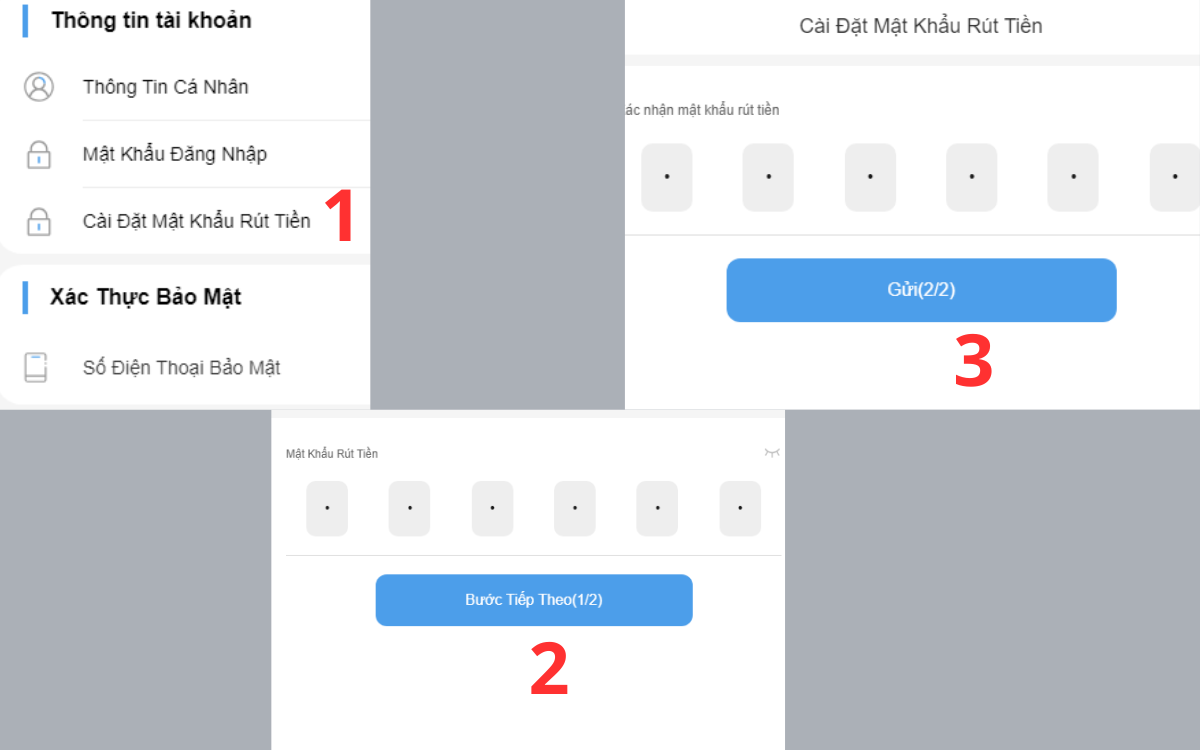 Thông tin tài khoản

Thông Tin Cá Nhân

Mật Khẩu Đăng Nhập

Cài Đặt Mật Khẩu Rút Tiền

1

Xác Thực Bảo Mật

Số Điện Thoại Bảo Mật

Cài Đặt Mật Khẩu Rút Tiền

ác nhận mật khẩu rút tiền

Gửi(2/2)

3

Mật Khẩu Rút Tiền

Bước Tiếp Theo(1/2)

2